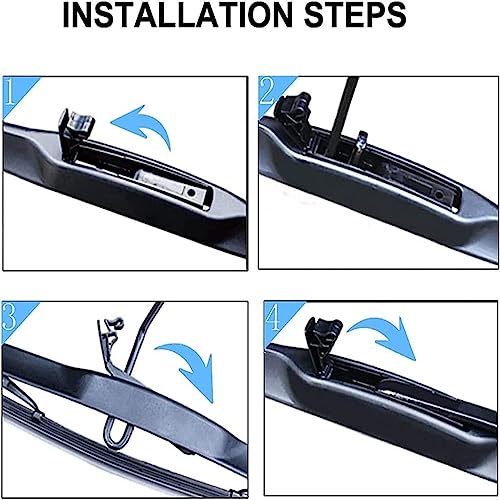 INSTALLATION STEPS

1

2

3

4