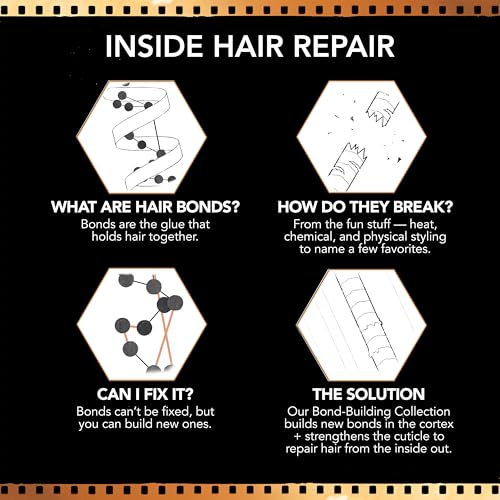 INSIDE HAIR REPAIR

WHAT ARE HAIR BONDS?
Bonds are the glue that holds hair together.

HOW DO THEY BREAK?
From the fun stuff — heat, chemical, and physical styling to name a few favorites.

CAN I FIX IT?
Bonds can't be fixed, but you can build new ones.

THE SOLUTION
Our Bond-Building Collection builds new bonds in the cortex + strengthens the cuticle to repair hair from the inside out.