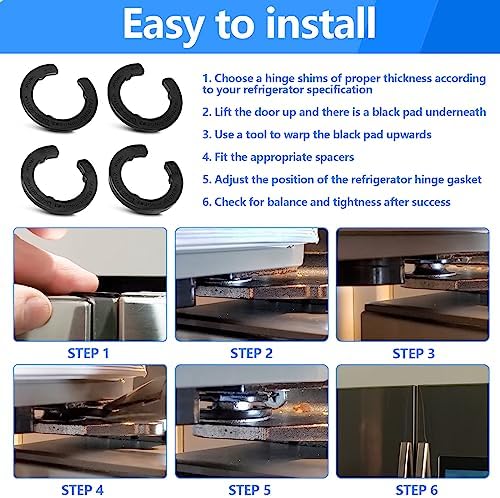 Easy to install

1. Choose a hinge shims of proper thickness according to your refrigerator specification

2. Lift the door up and there is a black pad underneath

3. Use a tool to warp the black pad upwards

4. Fit the appropriate spacers

5. Adjust the position of the refrigerator hinge gasket

6. Check for balance and tightness after success

STEP 1

STEP 2

STEP 3

STEP 4

STEP 5

STEP 6