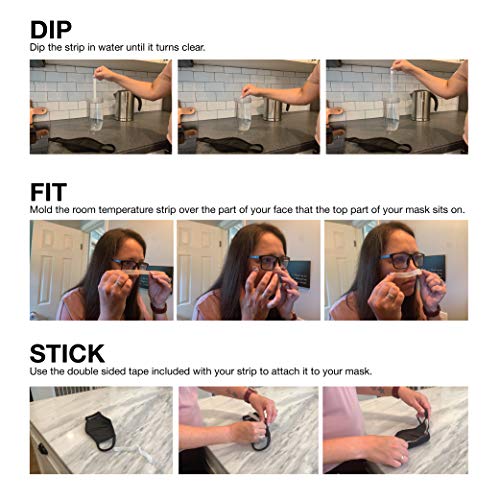 DIP
Dip the strip in water until it turns clear.

FIT
Mold the room temperature strip over the part of your face that the top part of your mask sits on.

STICK
Use the double sided tape included with your strip to attach it to your mask.