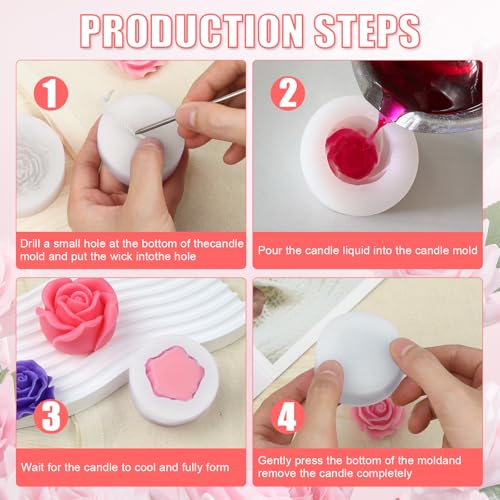 PRODUCTION STEPS

1

Drill a small hole at the bottom of thecandle mold and put the wick intothe hole

2

Pour the candle liquid into the candle mold

3

Wait for the candle to cool and fully form

4

Gently press the bottom of the moldand remove the candle completely