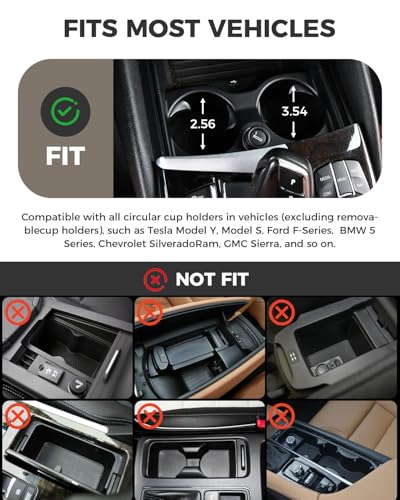 FITS MOST VEHICLES

FIT

2.56

3.54

P

Compatible with all circular cup holders in vehicles (excluding removablecup holders), such as Tesla Model Y, Model S, Ford F-Series, BMW 5 Series, Chevrolet SilveradoRam, GMC Sierra, and so on.

NOT FIT