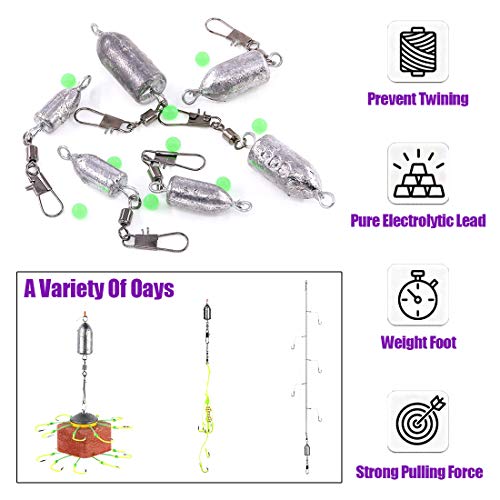 Prevent Twining

Pure Electrolytic Lead

Weight Foot

Strong Pulling Force

A Variety Of Oays