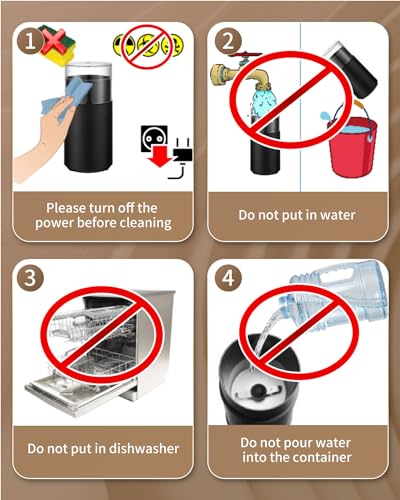 1

Please turn off the power before cleaning

2

Do not put in water

3

Do not put in dishwasher

4

Do not pour water into the container