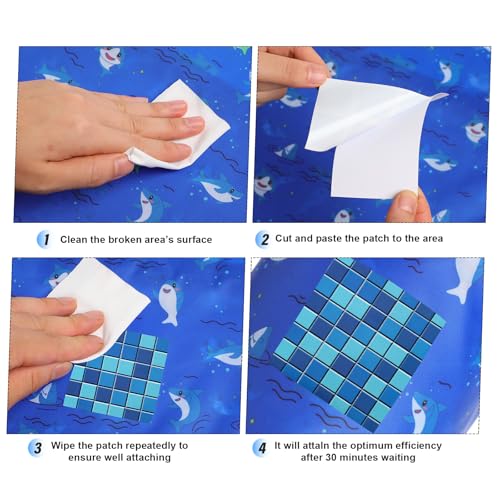 1 Clean the broken area's surface

2 Cut and paste the patch to the area

3 Wipe the patch repeatedly to ensure well attaching

4 It will attaln the optimum efficiency after 30 minutes waiting