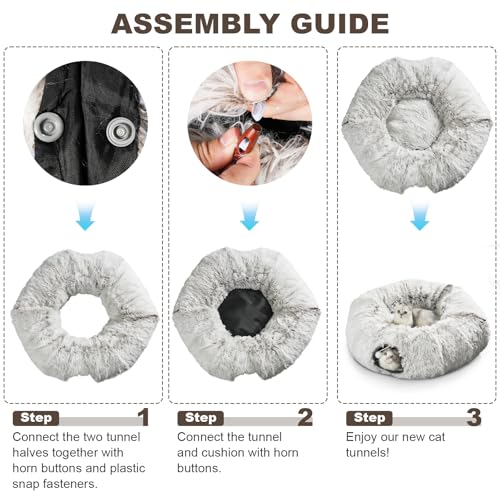 ASSEMBLY GUIDE

Step 1
Connect the two tunnel halves together with horn buttons and plastic snap fasteners.

Step 2
Connect the tunnel and cushion with horn buttons.

Step 3
Enjoy our new cat tunnels!