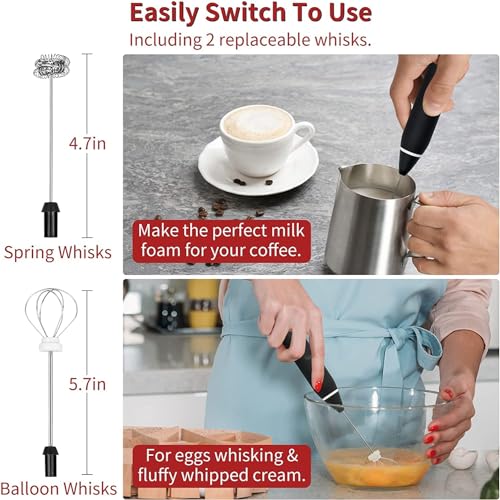 Easily Switch To Use
Including 2 replaceable whisks.

4.7in

Spring Whisks

Make the perfect milk foam for your coffee.

5.7in

Balloon Whisks

For eggs whisking & fluffy whipped cream.