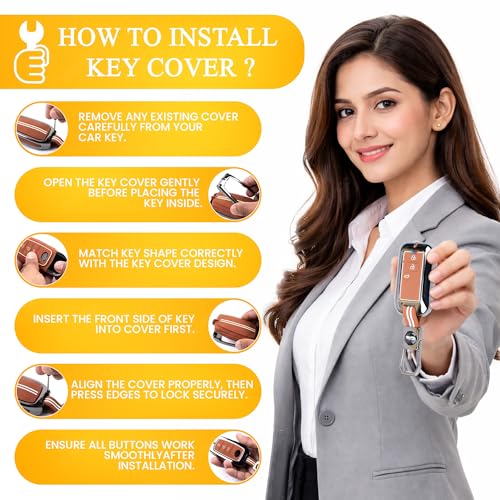 HOW TO INSTALL KEY COVER ?

REMOVE ANY EXISTING COVER CAREFULLY FROM YOUR CAR KEY.

OPEN THE KEY COVER GENTLY BEFORE PLACING THE KEY INSIDE.

MATCH KEY SHAPE CORRECTLY WITH THE KEY COVER DESIGN.

INSERT THE FRONT SIDE OF KEY INTO COVER FIRST.

ALIGN THE COVER PROPERLY, THEN PRESS EDGES TO LOCK SECURELY.

ENSURE ALL BUTTONS WORK SMOOTHLYAFTER INSTALLATION.