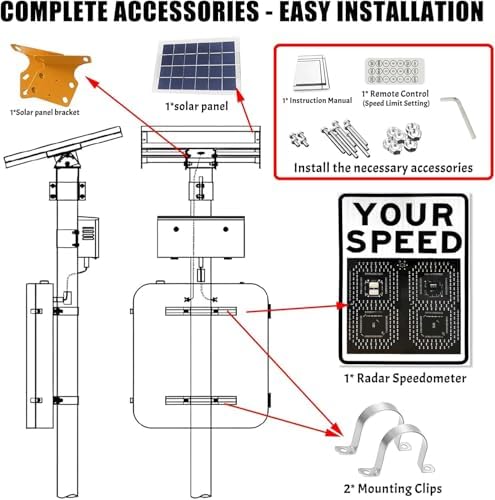 COMPLETE ACCESSORIES - EASY INSTALLATION

1*Solar panel bracket

1*solar panel

1* Instruction Manual

1* Remote Control
(Speed Limit Setting)

Install the necessary accessories

YOUR
SPEED

1* Radar Speedometer

2* Mounting Clips