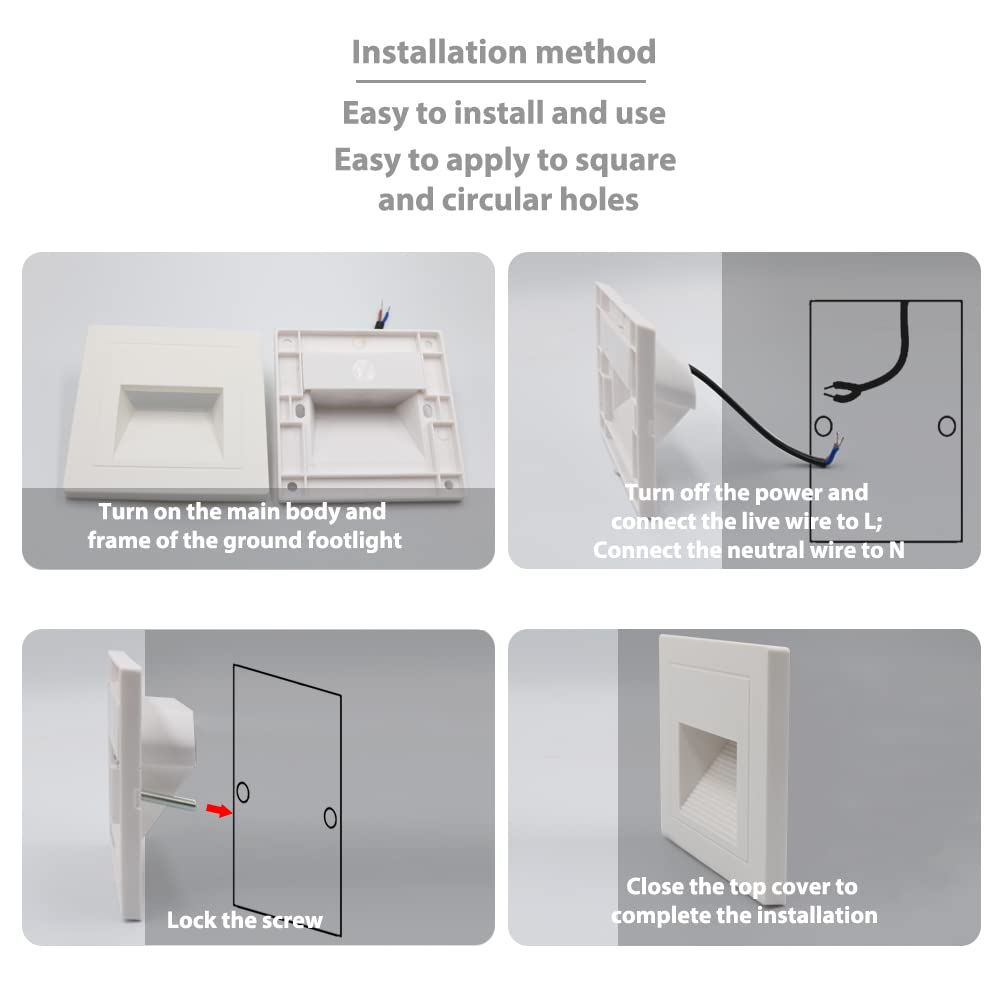 Installation method

Easy to install and use

Easy to apply to square and circular holes

Turn on the main body and frame of the ground footlight

Turn off the power and connect the live wire to L; Connect the neutral wire to N

Lock the screw

Close the top cover to complete the installation