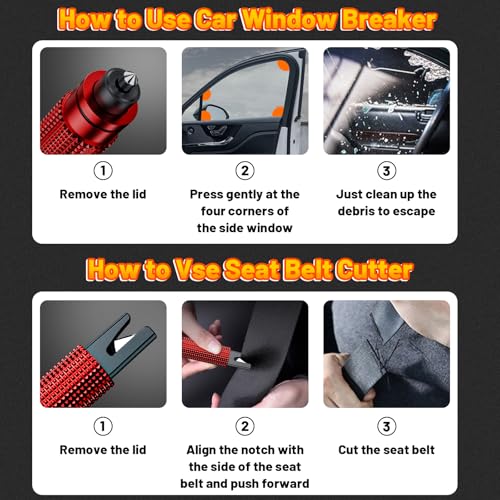 How to Use Car Window Breaker

①
Remove the lid

②
Press gently at the four corners of the side window

③
Just clean up the debris to escape

How to Vse Seat Belt Cutter

①
Remove the lid

②
Align the notch with the side of the seat belt and push forward

③
Cut the seat belt