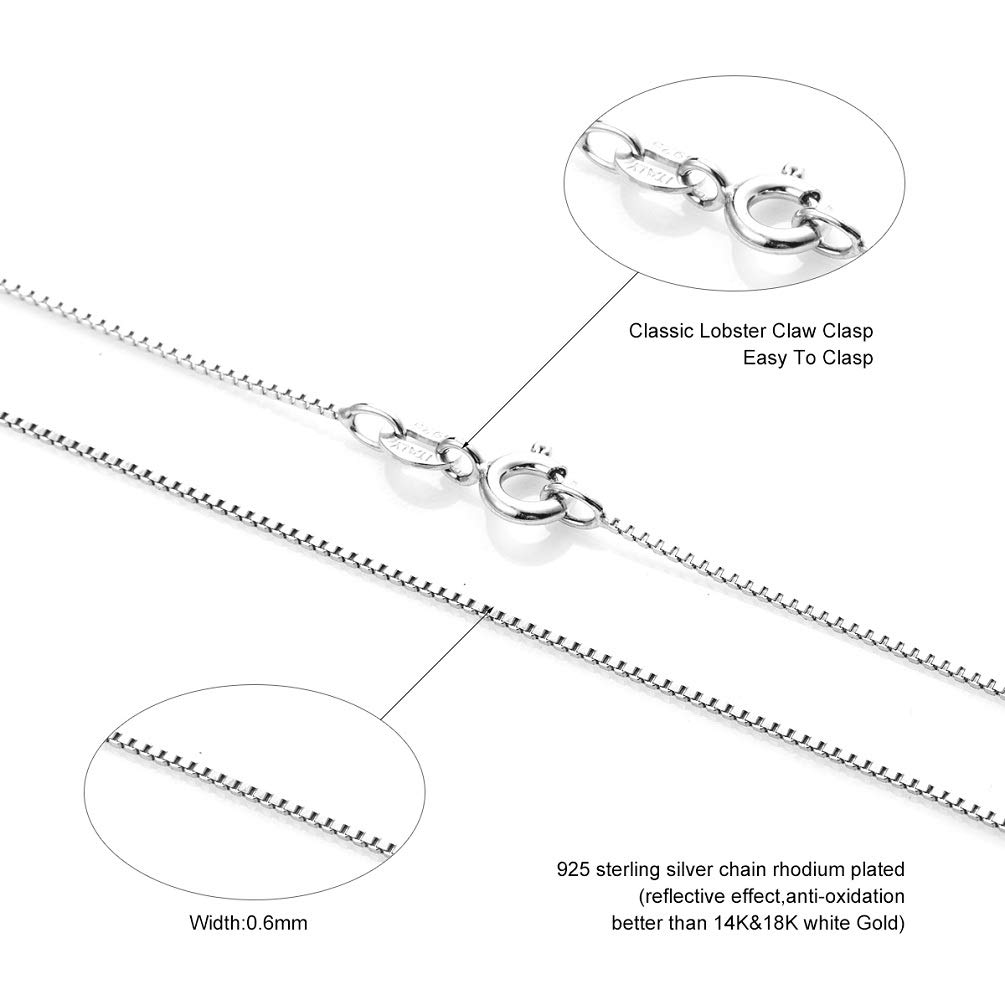 Classic Lobster Claw Clasp
Easy To Clasp

Width:0.6mm

925 sterling silver chain rhodium plated
(reflective effect,anti-oxidation
better than 14K&18K white Gold)