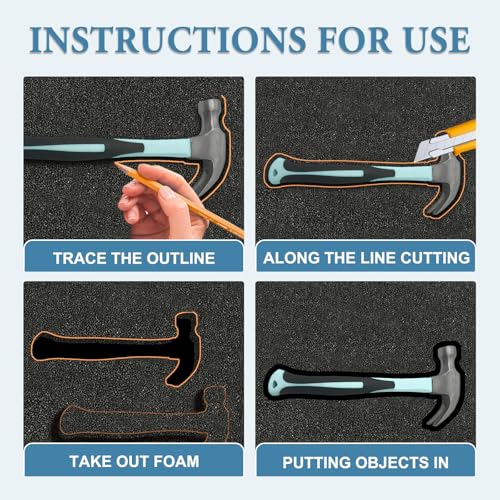 INSTRUCTIONS FOR USE

TRACE THE OUTLINE

ALONG THE LINE CUTTING

TAKE OUT FOAM

PUTTING OBJECTS IN