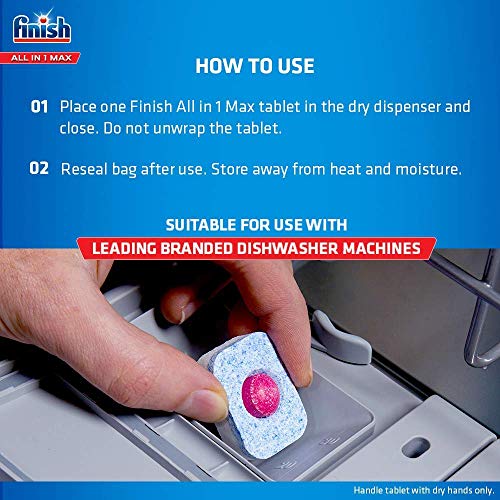 finish
ALL IN 1 MAX

HOW TO USE

01 Place one Finish All in 1 Max tablet in the dry dispenser and close. Do not unwrap the tablet.

02 Reseal bag after use. Store away from heat and moisture.

SUITABLE FOR USE WITH
LEADING BRANDED DISHWASHER MACHINES

Handle tablet with dry hands only.