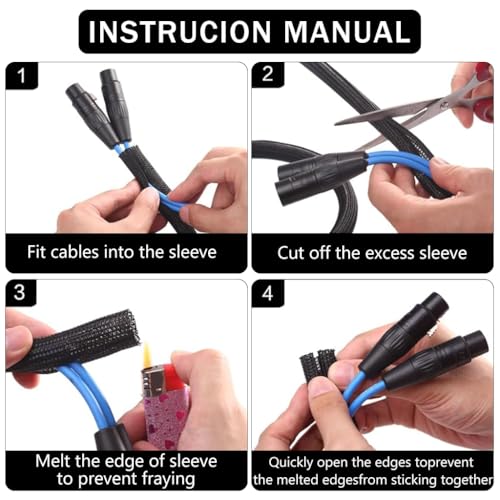 INSTRUCION MANUAL

1

Fit cables into the sleeve

2

Cut off the excess sleeve

3

Melt the edge of sleeve to prevent fraying

4

Quickly open the edges toprevent the melted edgesfrom sticking together