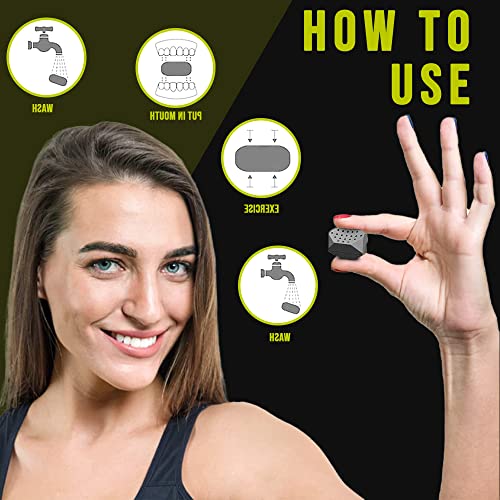 HOW TO USE

WASH

PUT IN MOUTH

EXERCISE

WASH