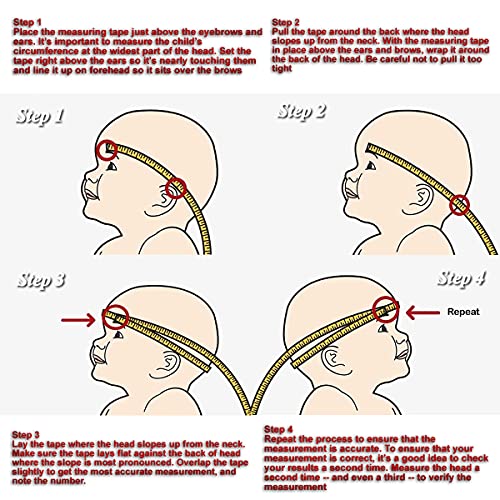 Step 1
Place the measuring tape just above the eyebrows and ears. It's important to measure the child's circumference at the widest part of the head. Set the tape right above the ears so it's nearly touching them and line it up on forehead so it sits over the brows

Step 2
Pull the tape around the back where the head slopes up from the neck. With the measuring tape in place above the ears and brows, wrap it around the back of the head. Be careful not to pull it too tight

Step 1

Step 2

Step 3

Step 4

Repeat

Step 3
Lay the tape where the head slopes up from the neck. Make sure the tape lays flat against the back of head where the slope is most pronounced. Overlap the tape slightly to get the most accurate measurement, and note the number.

Step 4
Repeat the process to ensure that the measurement is accurate. To ensure that your measurement is correct, it's a good idea to check your results a second time. Measure the head a second time -- and even a third -- to verify the measurement