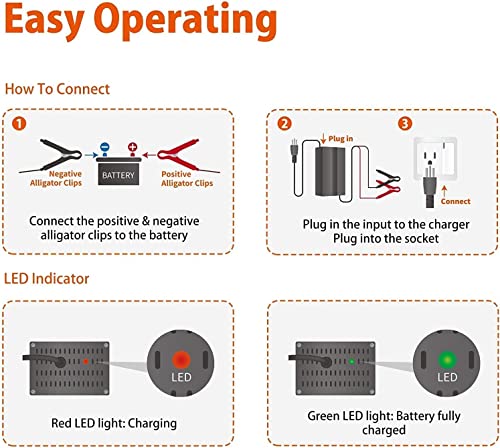 Easy Operating

How To Connect

1

Negative Alligator Clips

BATTERY

Positive Alligator Clips

Connect the positive & negative alligator clips to the battery

2

Plug in

3

Connect

Plug in the input to the charger
Plug into the socket

LED Indicator

LED

Red LED light: Charging

LED

Green LED light: Battery fully charged