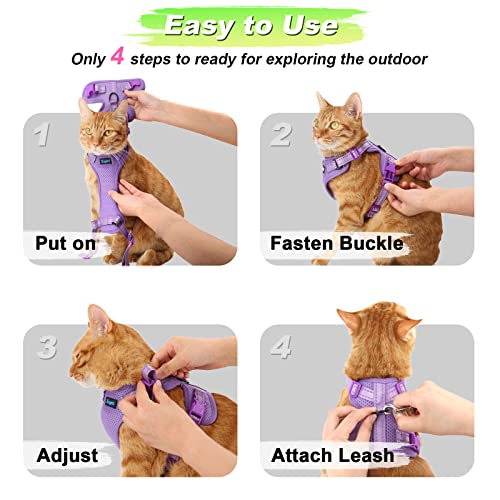 Easy to Use

Only 4 steps to ready for exploring the outdoor

1

Put on

2

Fasten Buckle

3

Adjust

4

Attach Leash