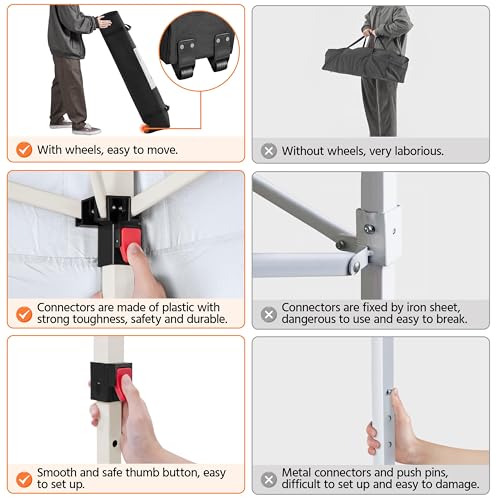 With wheels, easy to move.

Without wheels, very laborious.

Connectors are made of plastic with strong toughness, safety and durable.

Connectors are fixed by iron sheet, dangerous to use and easy to break.

Smooth and safe thumb button, easy to set up.

Metal connectors and push pins, difficult to set up and easy to damage.