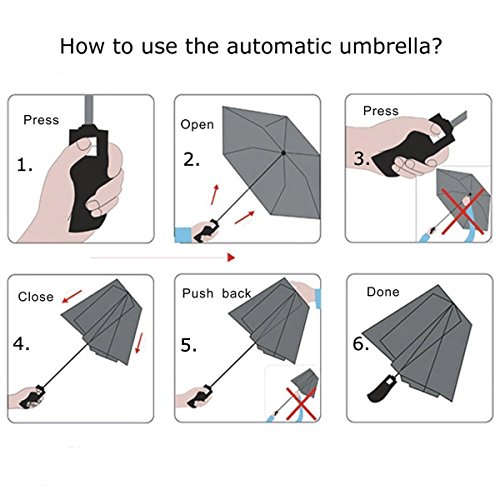 How to use the automatic umbrella?

Press
1.

Open
2.

Press
3.

Close
4.

Push back
5.

Done
6.