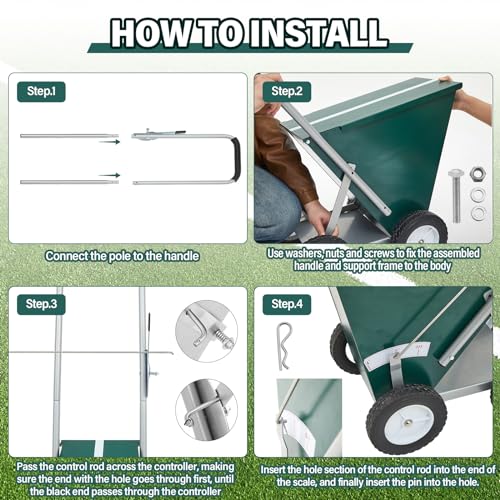 HOW TO INSTALL

Step.1

Connect the pole to the handle

Step.2

Use washers, nuts and screws to fix the assembled handle and support frame to the body

Step.3

Pass the control rod across the controller, making sure the end with the hole goes through first, until the black end passes through the controller

Step.4

Insert the hole section of the control rod into the end of the scale, and finally insert the pin into the hole.