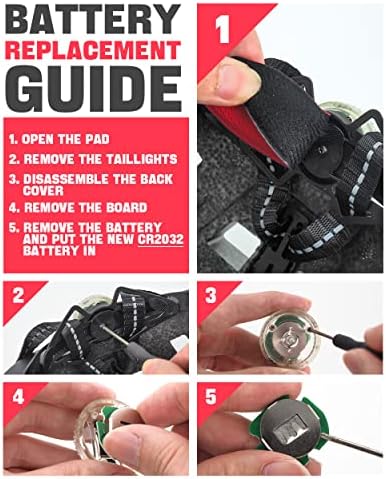 BATTERY
REPLACEMENT
GUIDE

1. OPEN THE PAD
2. REMOVE THE TAILLIGHTS
3. DISASSEMBLE THE BACK COVER
4. REMOVE THE BOARD
5. REMOVE THE BATTERY AND PUT THE NEW CR2032 BATTERY IN

1

2

3

4

5