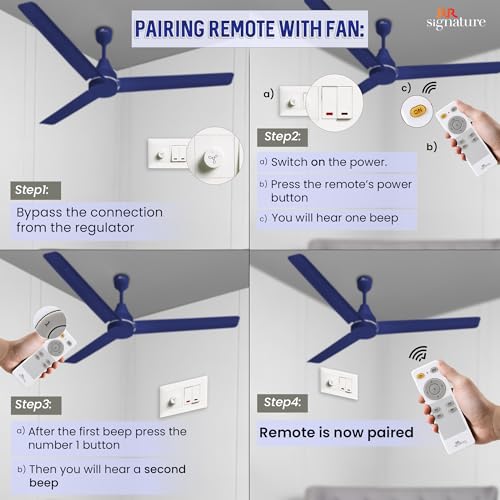 PAIRING REMOTE WITH FAN:

signature

Step1:

Bypass the connection from the regulator

a)

c)

ON

b)

Step2:

a) Switch on the power.

b) Press the remote's power button

c) You will hear one beep

Step3:

a) After the first beep press the number 1 button

b) Then you will hear a second beep

Step4:

Remote is now paired