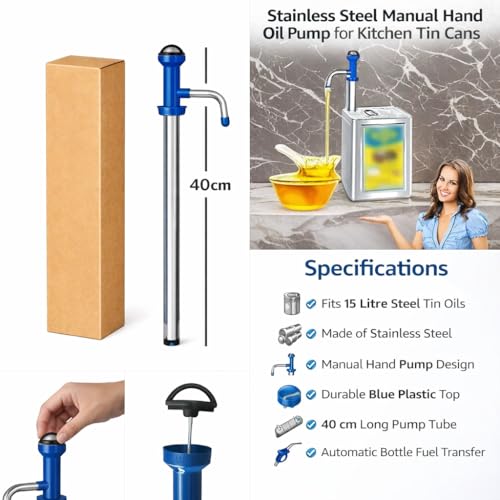 40cm

Stainless Steel Manual Hand Oil Pump for Kitchen Tin Cans

Specifications

Fits 15 Litre Steel Tin Oils

Made of Stainless Steel

Manual Hand Pump Design

Durable Blue Plastic Top

40 cm Long Pump Tube

Automatic Bottle Fuel Transfer