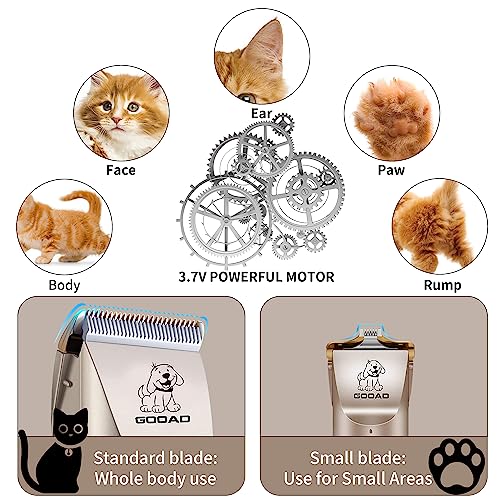 Ear

Face

Paw

Body

3.7V POWERFUL MOTOR

Rump

GOOAD

Standard blade:
Whole body use

GOOAD

Small blade:
Use for Small Areas