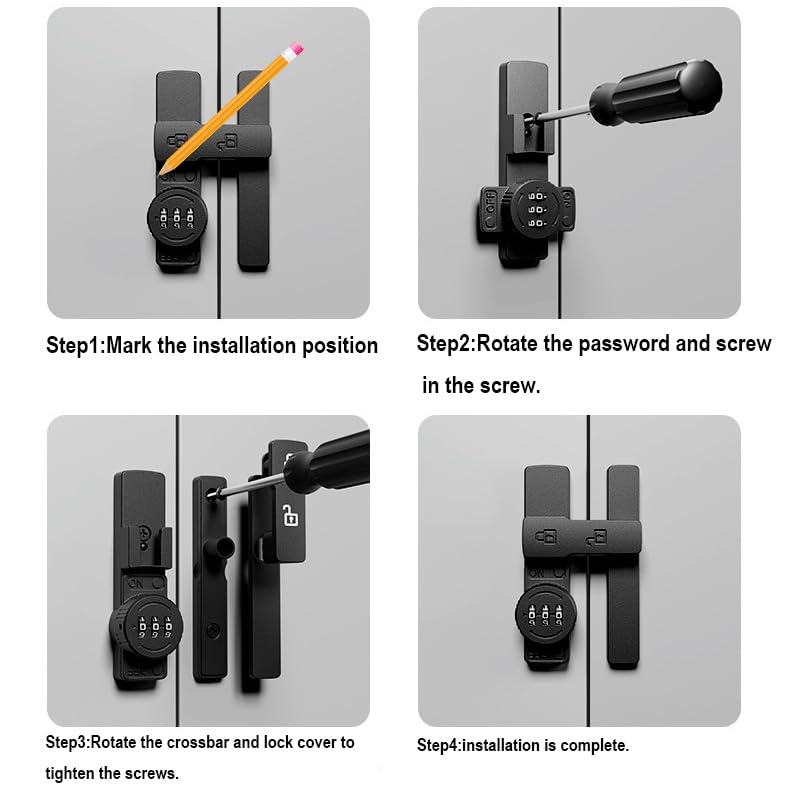 Step1:Mark the installation position

Step2:Rotate the password and screw in the screw.

Step3:Rotate the crossbar and lock cover to tighten the screws.

Step4:installation is complete.