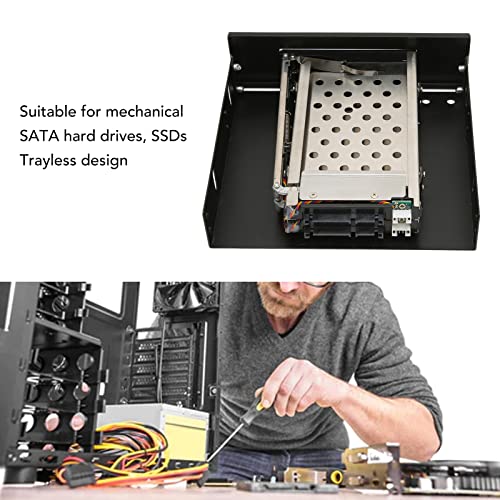 Suitable for mechanical SATA hard drives, SSDs
Trayless design