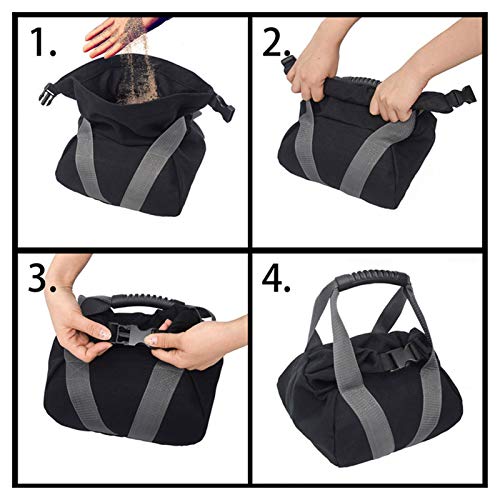 1.

2.

3.

4.