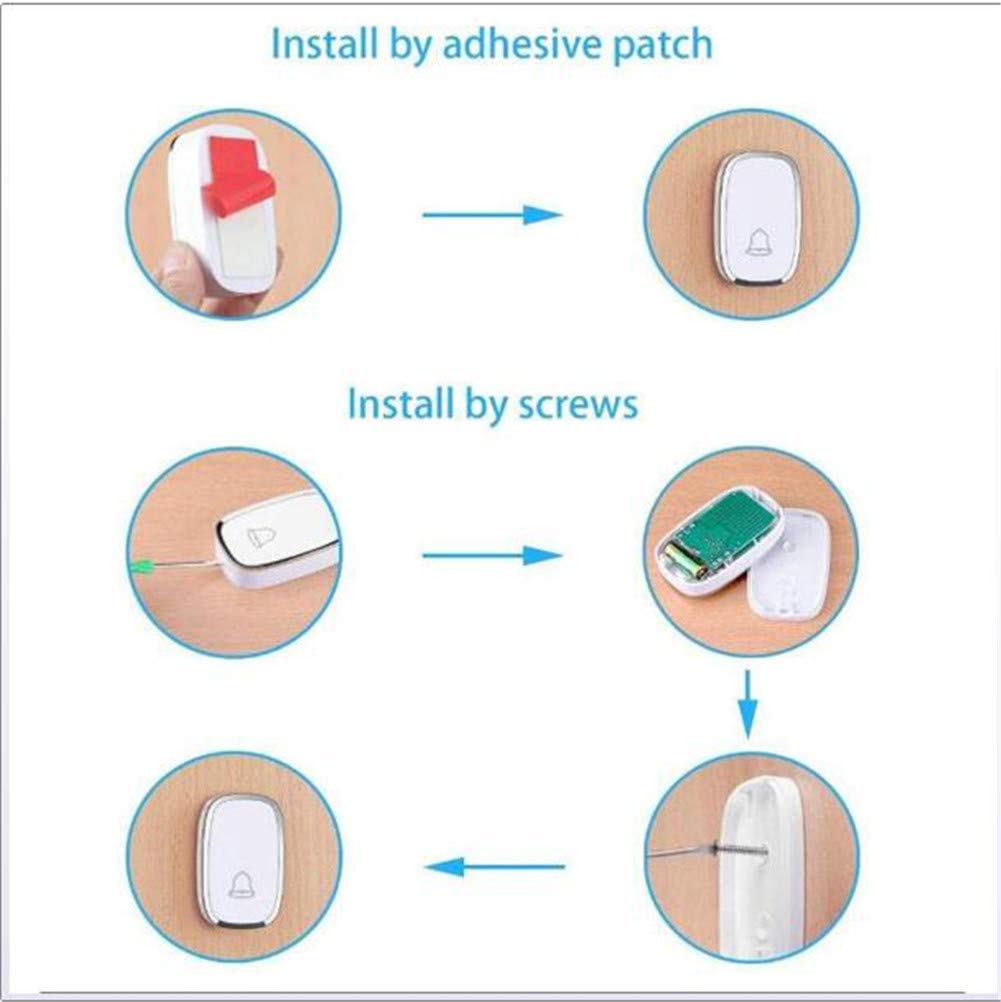 Install by adhesive patch

Install by screws