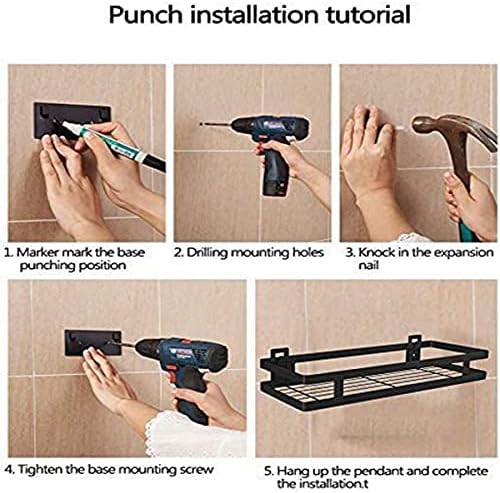 Punch installation tutorial

1. Marker mark the base punching position

2. Drilling mounting holes

3. Knock in the expansion nail

4. Tighten the base mounting screw

5. Hang up the pendant and complete the installation.t