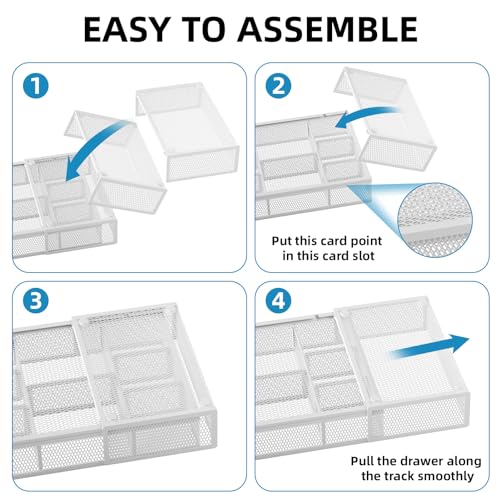 EASY TO ASSEMBLE

1

2

Put this card point in this card slot

3

4

Pull the drawer along the track smoothly