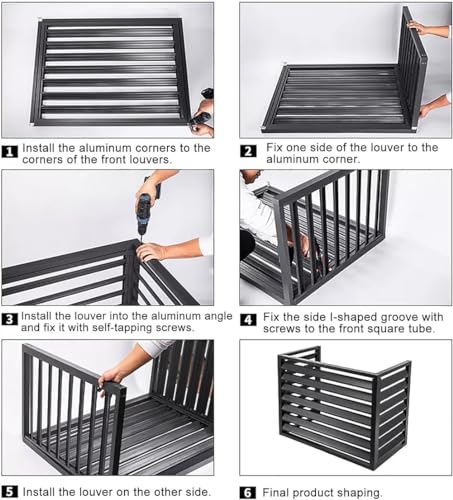 1 Install the aluminum corners to the corners of the front louvers.

2 Fix one side of the louver to the aluminum corner.

3 Install the louver into the aluminum angle and fix it with self-tapping screws.

4 Fix the side I-shaped groove with screws to the front square tube.

5 Install the louver on the other side.

6 Final product shaping.