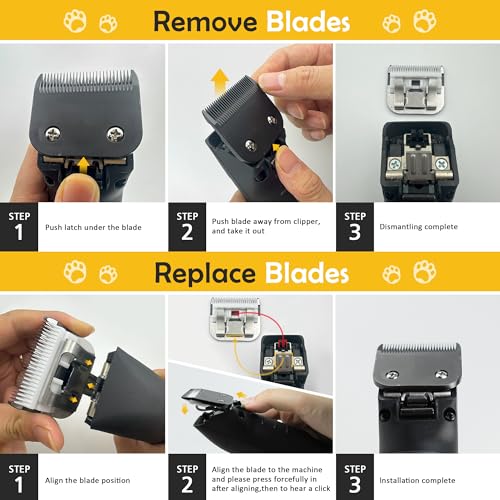 Remove Blades

STEP 1 Push latch under the blade

STEP 2 Push blade away from clipper, and take it out

STEP 3 Dismantling complete

Replace Blades

STEP 1 Align the blade position

STEP 2 Align the blade to the machine and please press forcefully in after aligning,then to hear a click

STEP 3 Installation complete