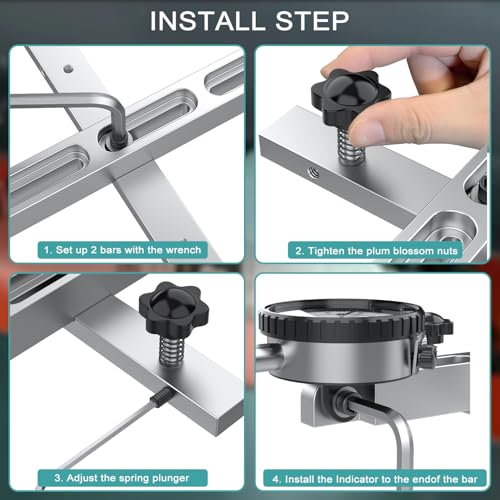 INSTALL STEP

1. Set up 2 bars with the wrench

2. Tighten the plum blossom nuts

3. Adjust the spring plunger

4. Install the Indicator to the endof the bar