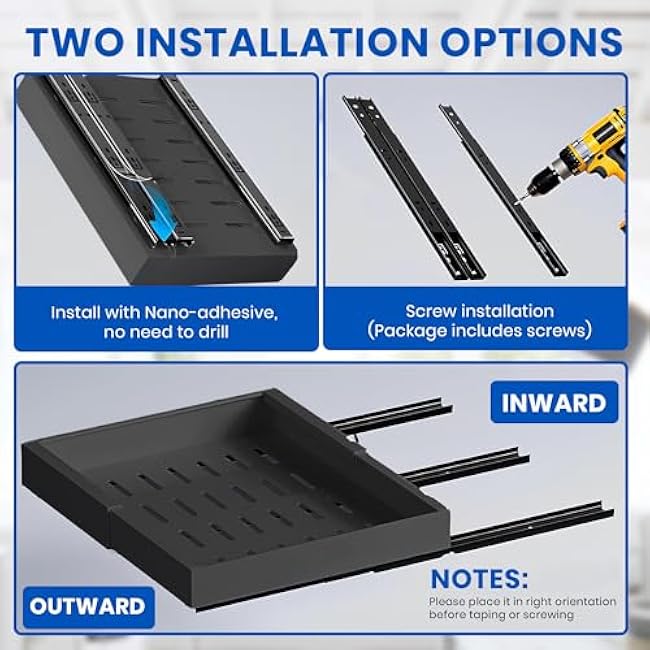 TWO INSTALLATION OPTIONS

Install with Nano-adhesive, no need to drill

Screw installation (Package includes screws)

INWARD

OUTWARD

NOTES:
Please place it in right orientation before taping or screwing