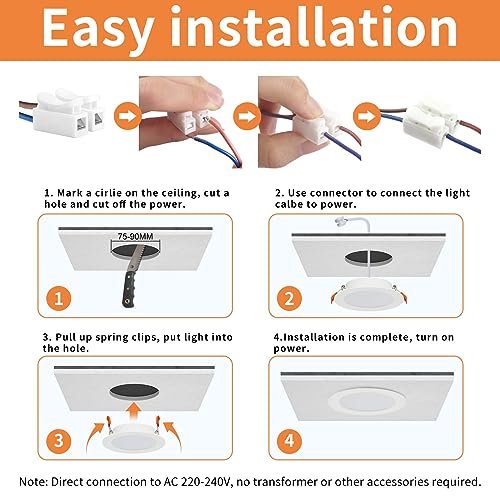 Easy installation

1. Mark a cirlie on the ceiling, cut a hole and cut off the power.

75-90MM

1

2. Use connector to connect the light calbe to power.

2

3. Pull up spring clips, put light into the hole.

3

4.Installation is complete, turn on power.

4

Note: Direct connection to AC 220-240V, no transformer or other accessories required.