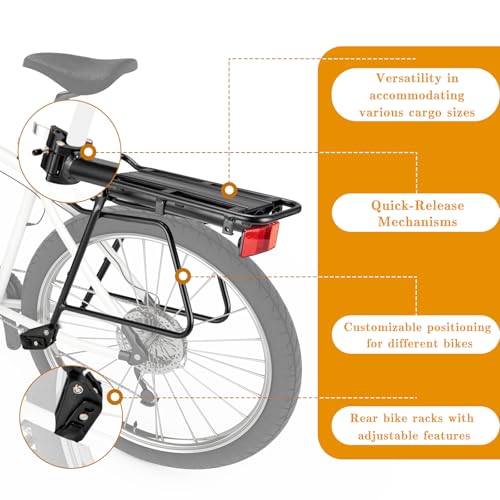 Versatility in accommodating various cargo sizes

Quick-Release Mechanisms

Customizable positioning for different bikes

Rear bike racks with adjustable features