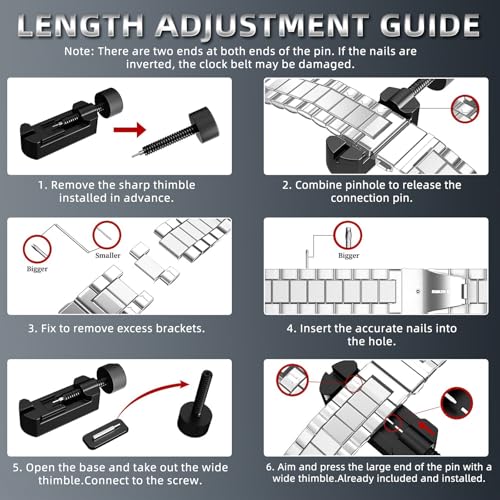 LENGTH ADJUSTMENT GUIDE

Note: There are two ends at both ends of the pin. If the nails are inverted, the clock belt may be damaged.

1. Remove the sharp thimble installed in advance.

2. Combine pinhole to release the connection pin.

Bigger

Smaller

3. Fix to remove excess brackets.

Bigger

4. Insert the accurate nails into the hole.

5. Open the base and take out the wide thimble.Connect to the screw.

6. Aim and press the large end of the pin with a wide thimble.Already included and installed.