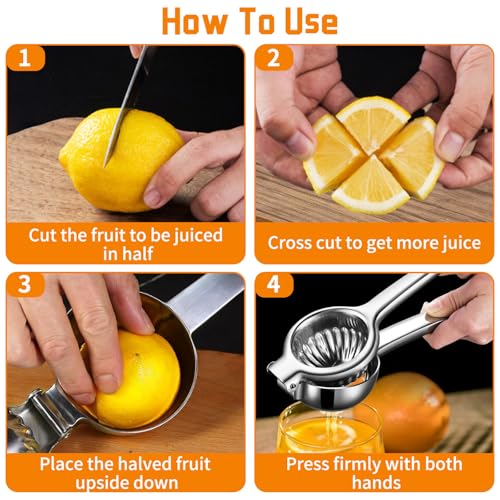 How To Use

1

Cut the fruit to be juiced in half

2

Cross cut to get more juice

3

Place the halved fruit upside down

4

Press firmly with both hands