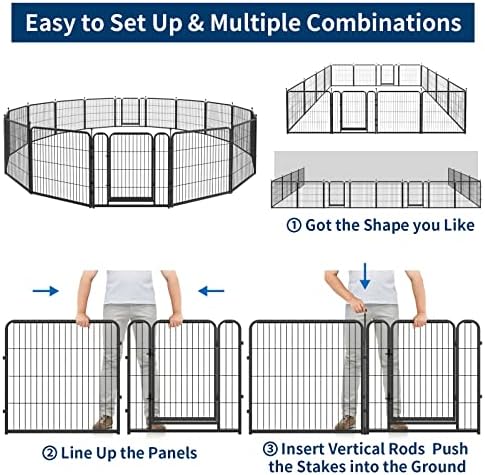 Easy to Set Up & Multiple Combinations

① Got the Shape you Like

② Line Up the Panels

③ Insert Vertical Rods Push the Stakes into the Ground