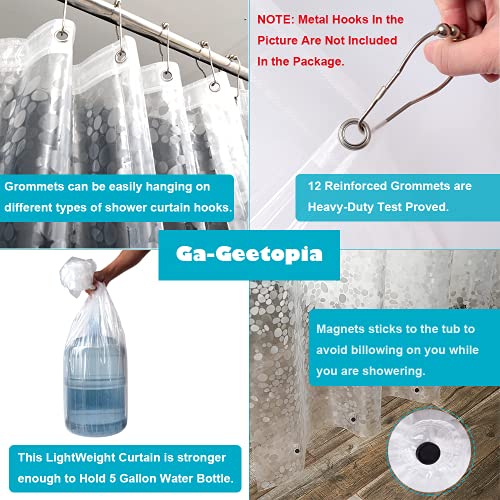 NOTE: Metal Hooks In the Picture Are Not Included In the Package.

Grommets can be easily hanging on different types of shower curtain hooks.

12 Reinforced Grommets are Heavy-Duty Test Proved.

Ga-Geetopia

Magnets sticks to the tub to avoid billowing on you while you are showering.

This LightWeight Curtain is stronger enough to Hold 5 Gallon Water Bottle.