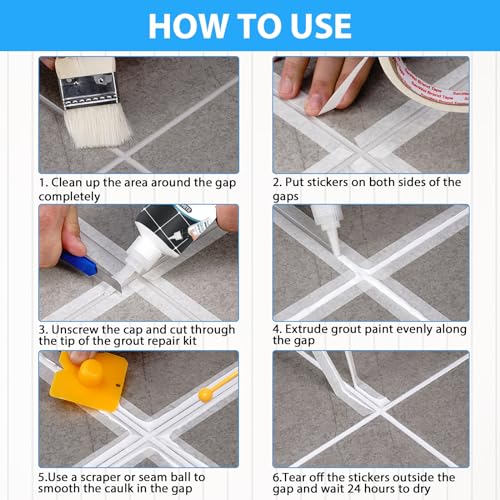 HOW TO USE

1. Clean up the area around the gap completely

2. Put stickers on both sides of the gaps

3. Unscrew the cap and cut through the tip of the grout repair kit

4. Extrude grout paint evenly along the gap

5.Use a scraper or seam ball to smooth the caulk in the gap

6.Tear off the stickers outside the gap and wait 24 hours to dry