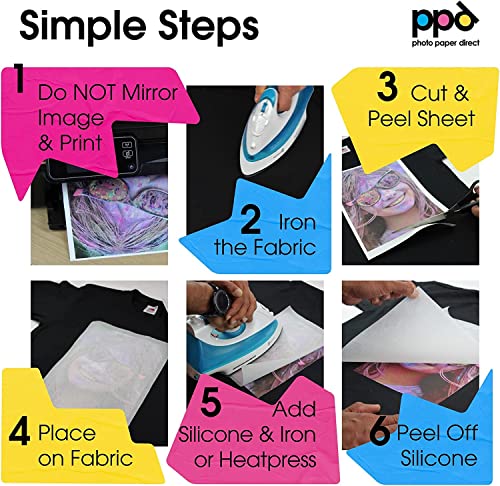 Simple Steps

ppd
photo paper direct

1 Do NOT Mirror Image & Print

2 Iron the Fabric

3 Cut & Peel Sheet

4 Place on Fabric

5 Add Silicone & Iron or Heatpress

6 Peel Off Silicone