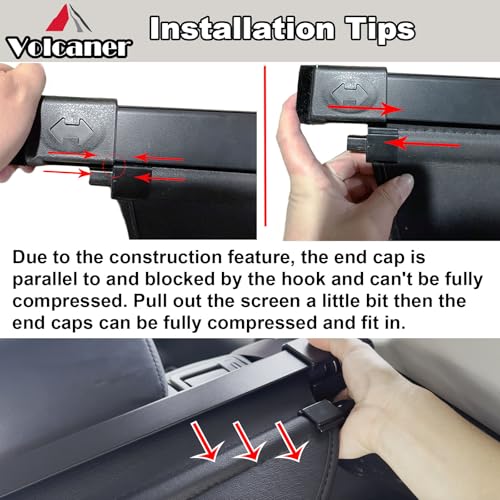 Volcaner

Installation Tips

Due to the construction feature, the end cap is parallel to and blocked by the hook and can't be fully compressed. Pull out the screen a little bit then the end caps can be fully compressed and fit in.