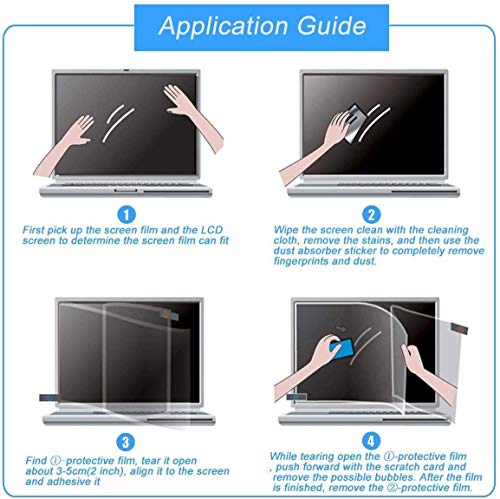 Application Guide

1

First pick up the screen film and the LCD screen to determine the screen film can fit

2

Wipe the screen clean with the cleaning cloth, remove the stains, and then use the dust absorber sticker to completely remove fingerprints and dust.

3

Find ①-protective film, tear it open about 3-5cm(2 inch), align it to the screen and adhesive it

4

While tearing open the ①-protective film , push forward with the scratch card and remove the possible bubbles. After the film is finished, remove the ②-protective film.